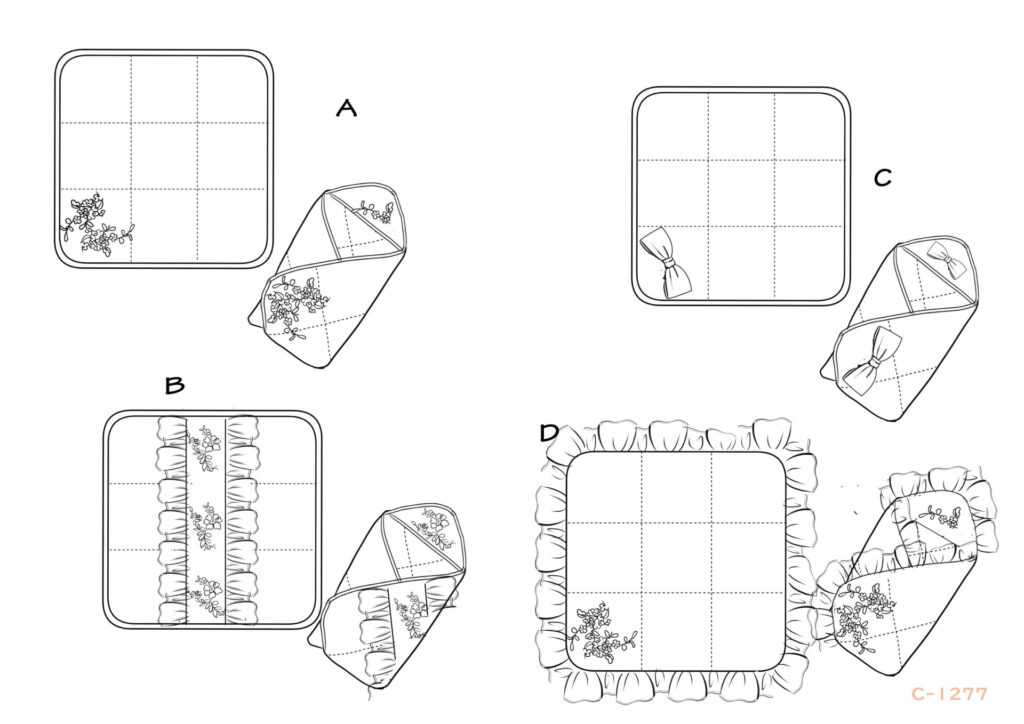 A

C

B

D

C-1277