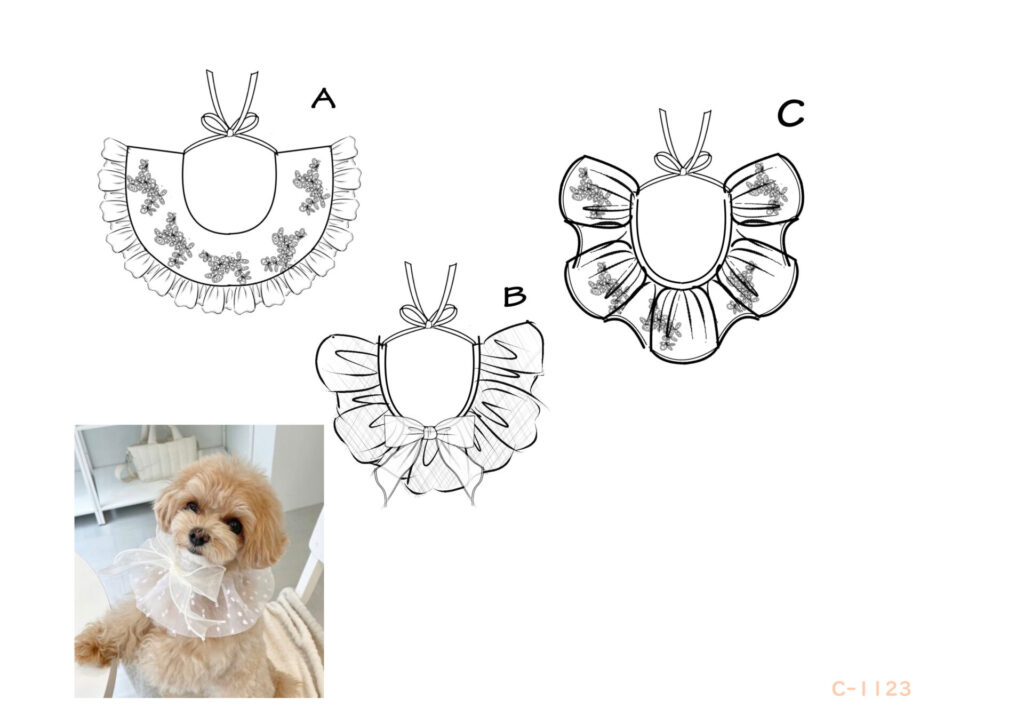 A

C

B

C-1123